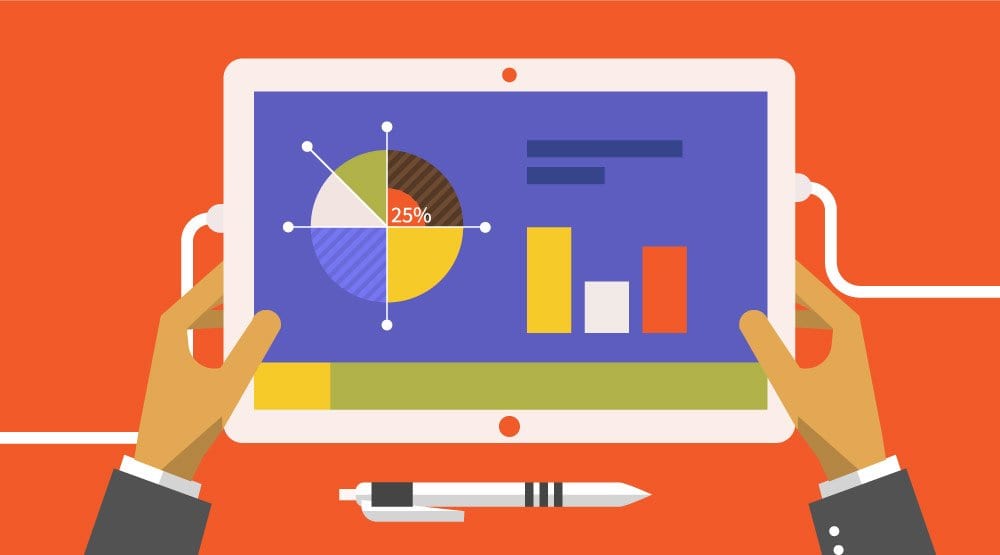 25%